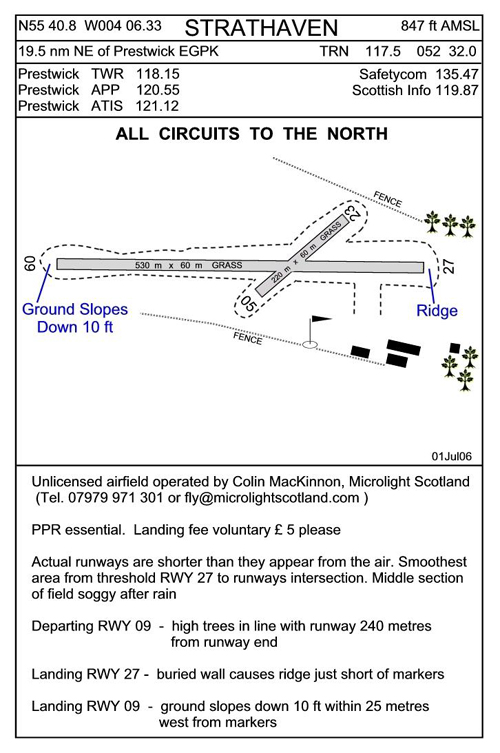 N55 40.8 W004 06.33 STRATHAVEN 847 ft AMSL

19.5 nm NE of Prestwick EGPK TRN 117.5 052 32.0

Prestwick TWR 118.15
Prestwick APP 120.55
Prestwick ATIS 121.12

Safetycom 135.47
Scottish Info 119.87

ALL CIRCUITS TO THE NORTH

FENCE

23

220 m x 60 m GRASS

09

530 m x 60 m GRASS

27

05

Ground Slopes Down 10 ft

Ridge

FENCE

01Jul06

Unlicensed airfield operated by Colin MacKinnon, Microlight Scotland (Tel. 07979 971 301 or fly@microlightscotland.com )

PPR essential. Landing fee voluntary £ 5 please

Actual runways are shorter than they appear from the air. Smoothest area from threshold RWY 27 to runways intersection. Middle section of field soggy after rain

Departing RWY 09 - high trees in line with runway 240 metres from runway end

Landing RWY 27 - buried wall causes ridge just short of markers

Landing RWY 09 - ground slopes down 10 ft within 25 metres west from markers